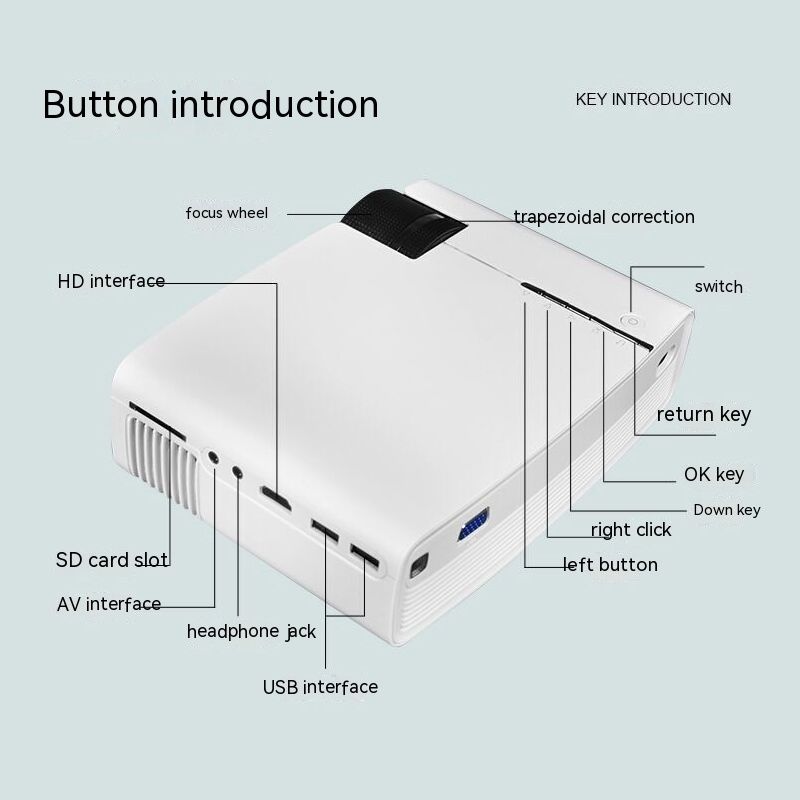 Button introduction

KEY INTRODUCTION

focus wheel

trapezoidal correction

HD interface

switch

return key

OK key

Down key

right click

left button

SD card slot

AV interface

headphone jack

USB interface